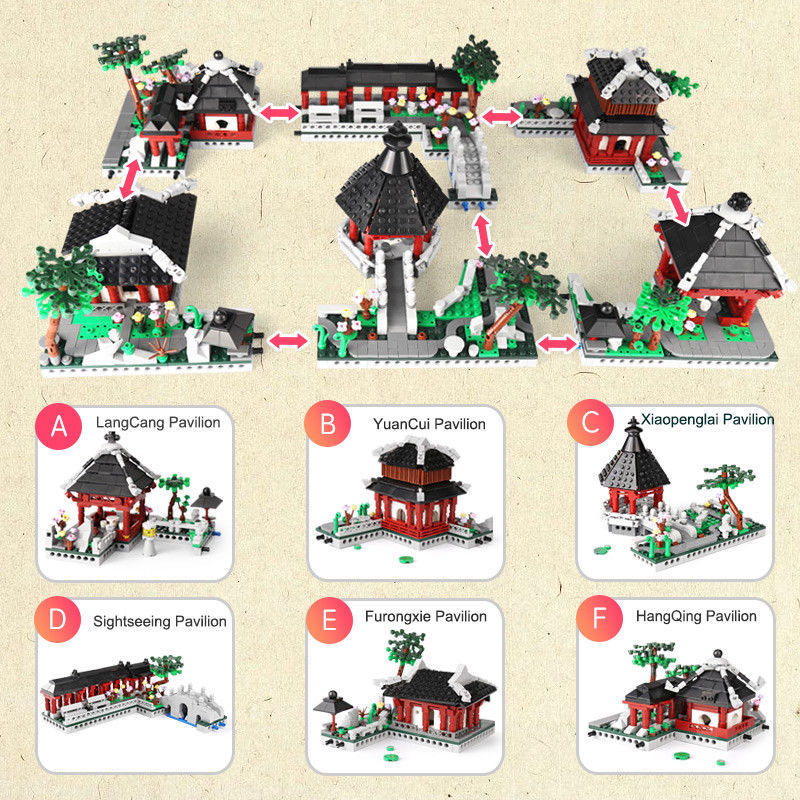 A LangCang Pavilion

B YuanCui Pavilion

C Xiaopenglai Pavilion

D Sightseeing Pavilion

E Furongxie Pavilion

F HangQing Pavilion