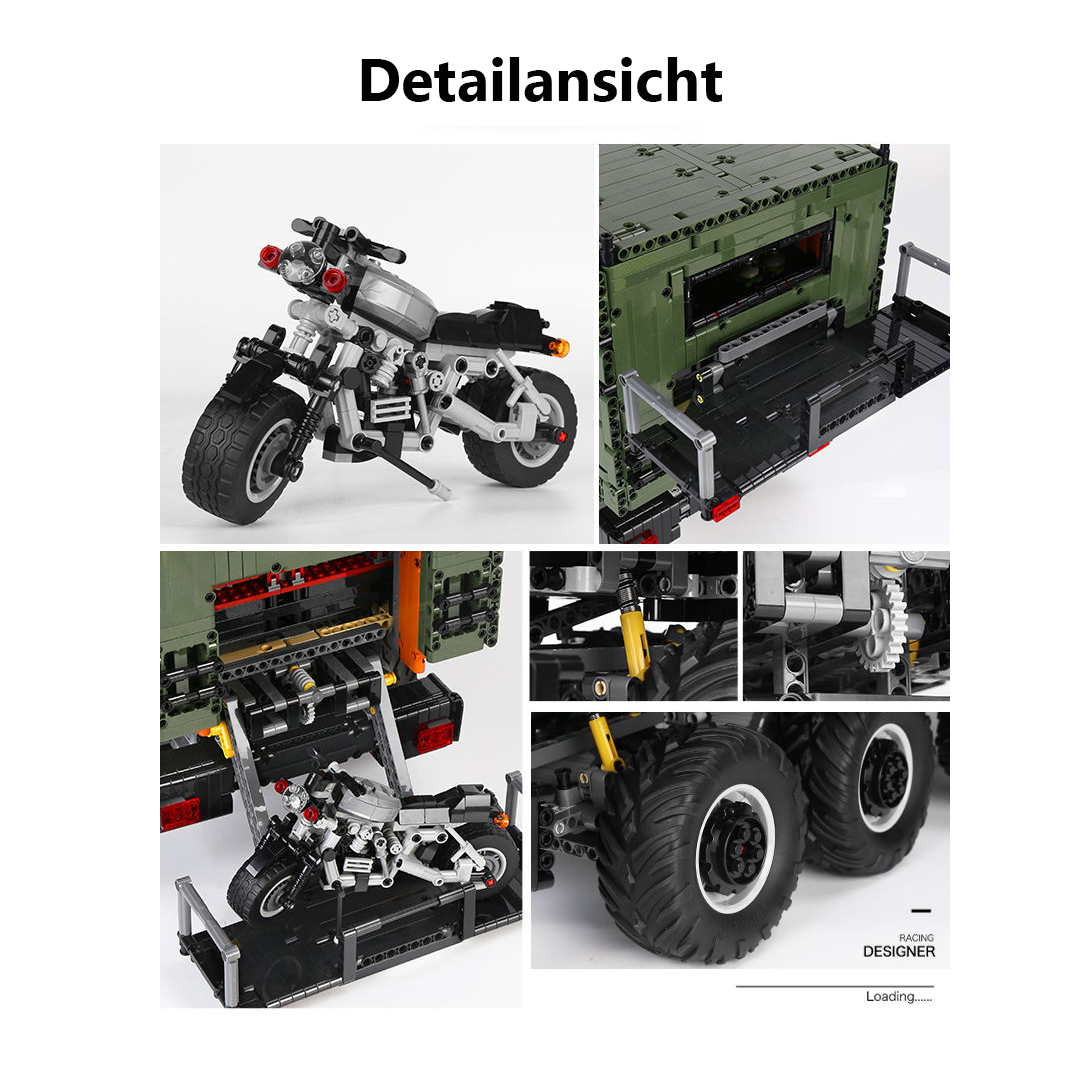 Detailansicht

RACING
DESIGNER

Loading......