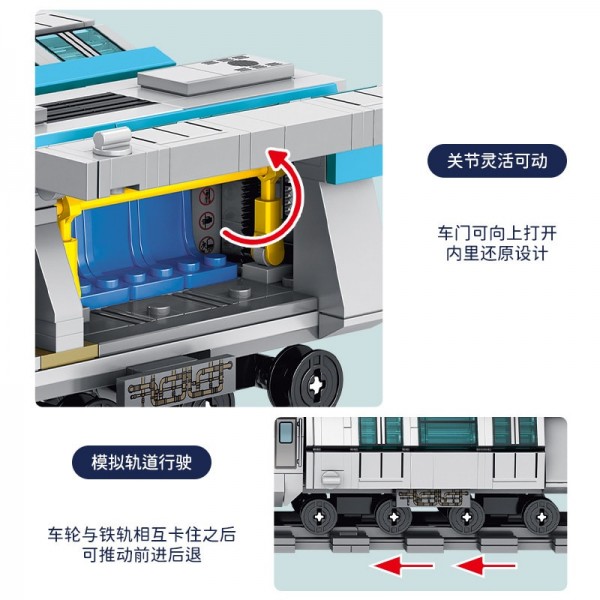 关节灵活可动

车门可向上打开
内里还原设计

模拟轨道行驶

车轮与铁轨相互卡住之后
可推动前进后退