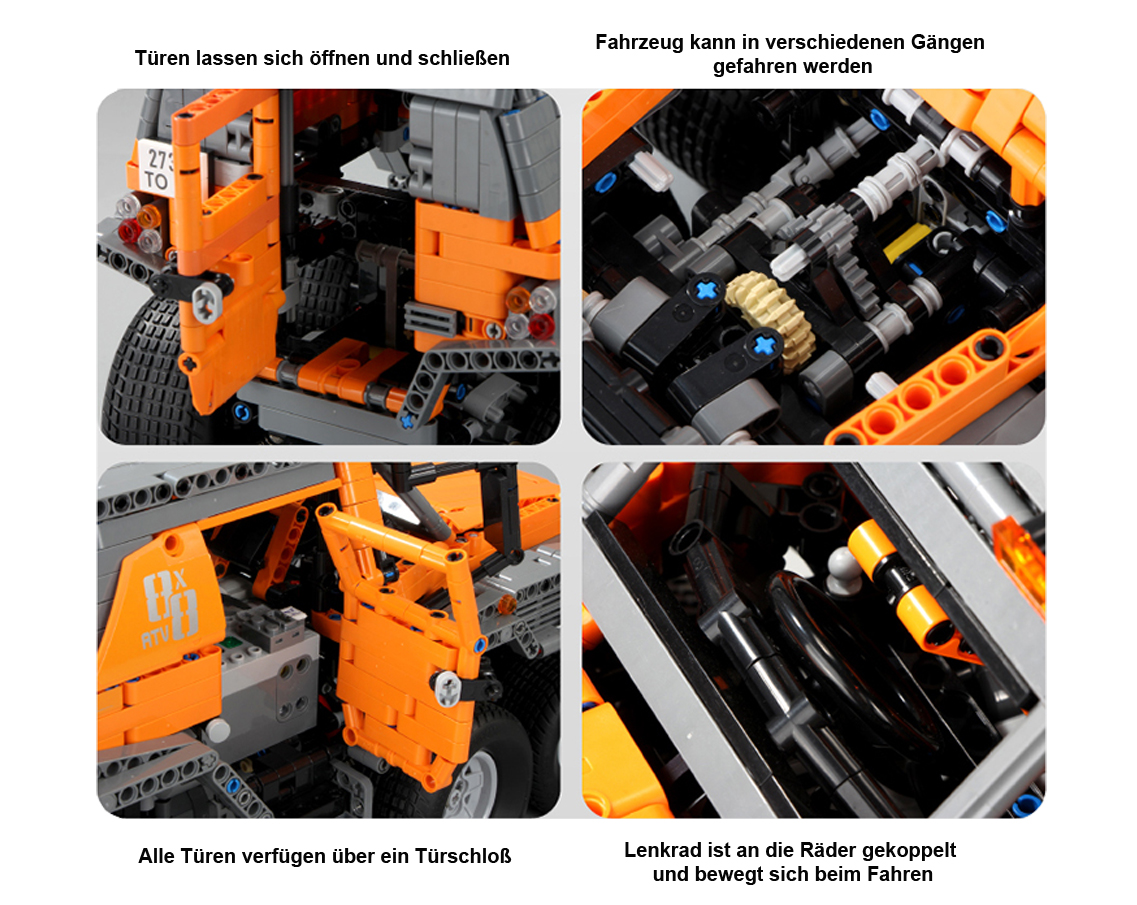 Türen lassen sich öffnen und schließen

Fahrzeug kann in verschiedenen Gängen gefahren werden

273
TO

8x8
ATV

Alle Türen verfügen über ein Türschloß

Lenkrad ist an die Räder gekoppelt und bewegt sich beim Fahren