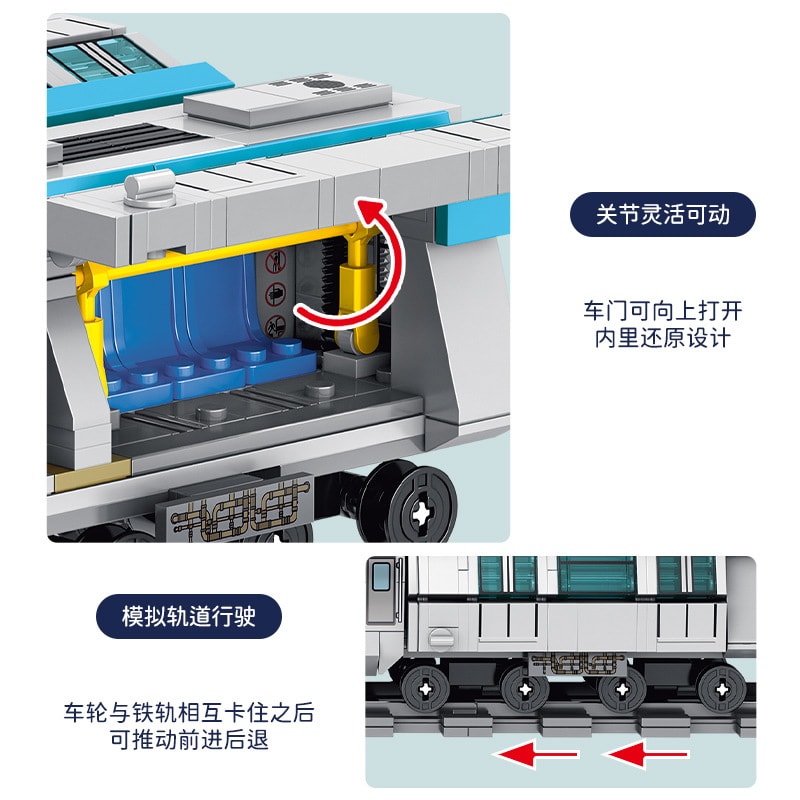 关节灵活可动

车门可向上打开
内里还原设计

模拟轨道行驶

车轮与铁轨相互卡住之后
可推动前进后退