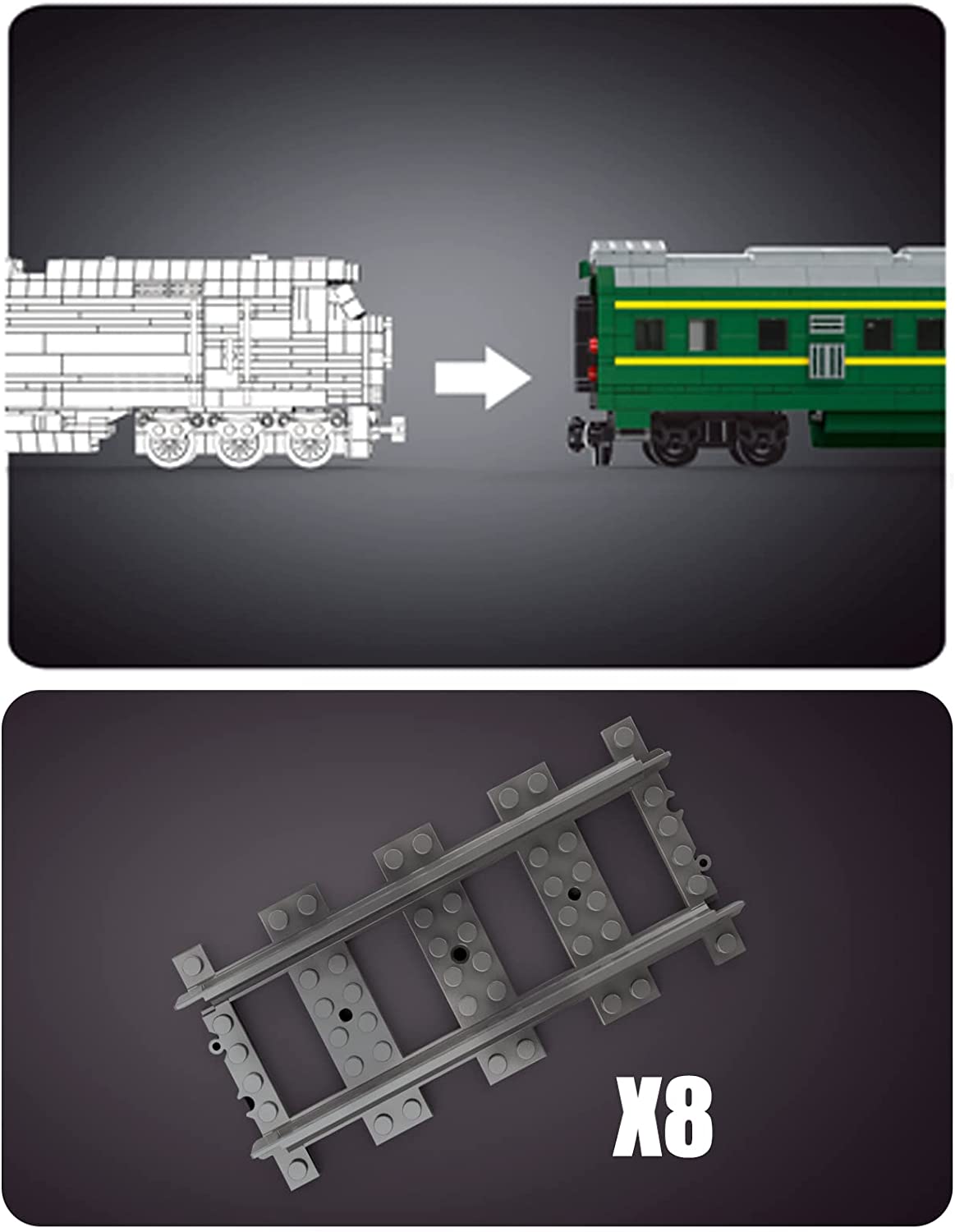 X8