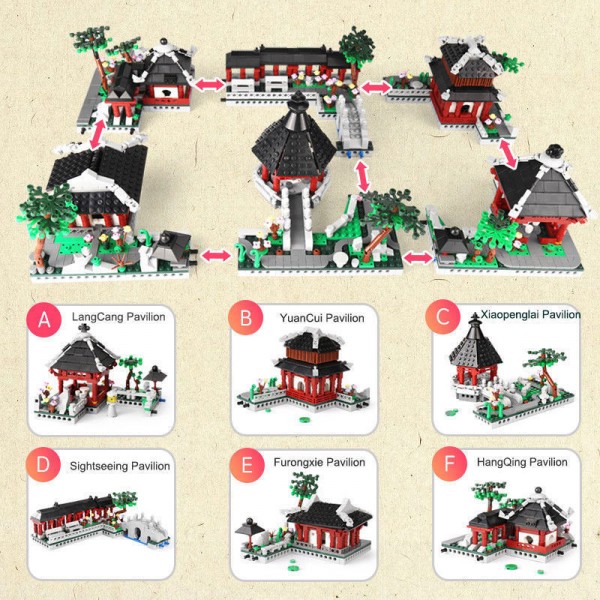 A LangCang Pavilion

B YuanCui Pavilion

C Xiaopenglai Pavilion

D Sightseeing Pavilion

E Furongxie Pavilion

F HangQing Pavilion